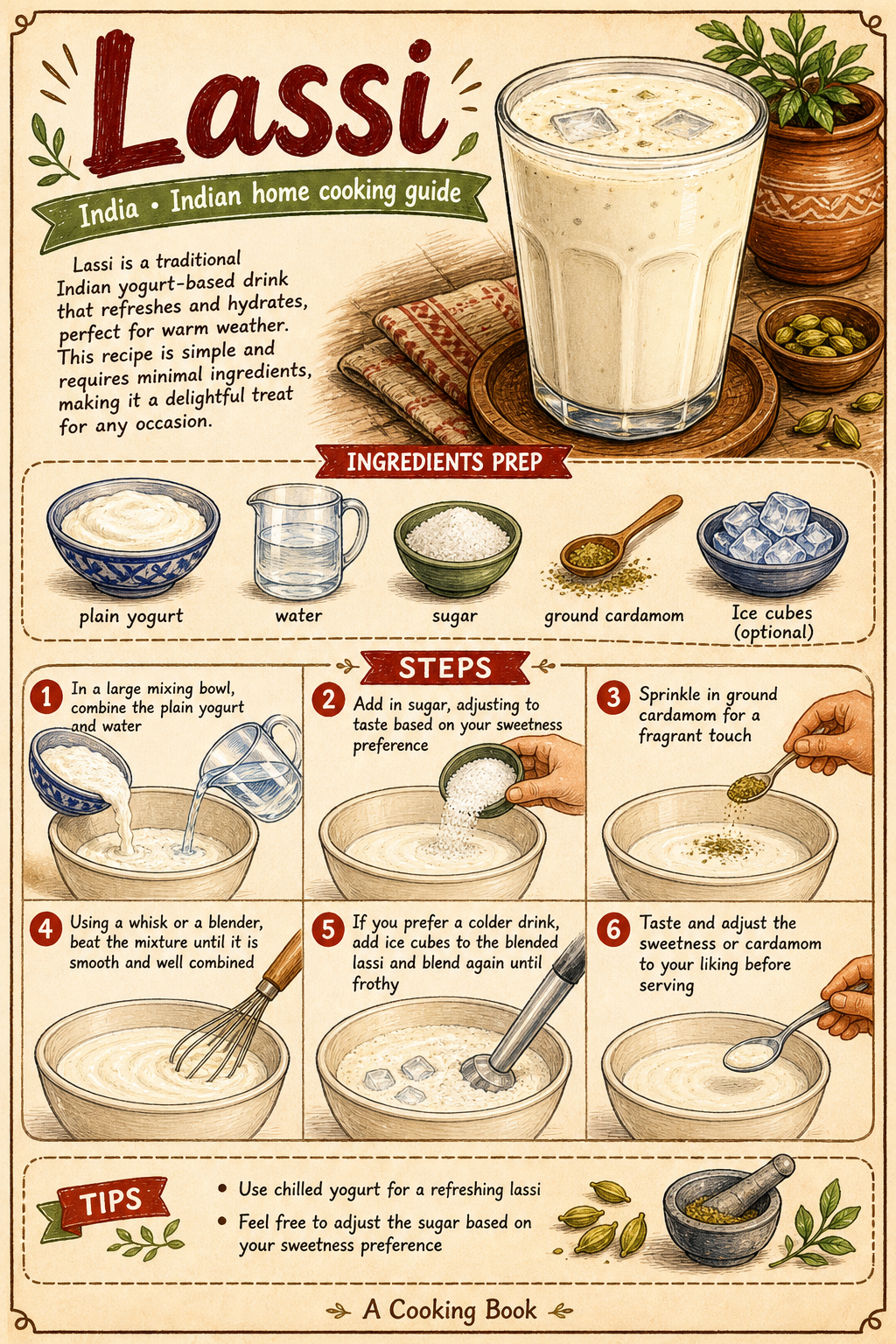 Lassi

India • Indian home cooking guide

Lassi is a traditional Indian yogurt-based drink that refreshes and hydrates, perfect for warm weather. This recipe is simple and requires minimal ingredients, making it a delightful treat for any occasion.

INGREDIENTS PREP

plain yogurt

water

sugar

ground cardamom

Ice cubes (optional)

STEPS

1 In a large mixing bowl, combine the plain yogurt and water

2 Add in sugar, adjusting to taste based on your sweetness preference

3 Sprinkle in ground cardamom for a fragrant touch

4 Using a whisk or a blender, beat the mixture until it is smooth and well combined

5 If you prefer a colder drink, add ice cubes to the blended lassi and blend again until frothy

6 Taste and adjust the sweetness or cardamom to your liking before serving

TIPS

• Use chilled yogurt for a refreshing lassi

• Feel free to adjust the sugar based on your sweetness preference

A Cooking Book